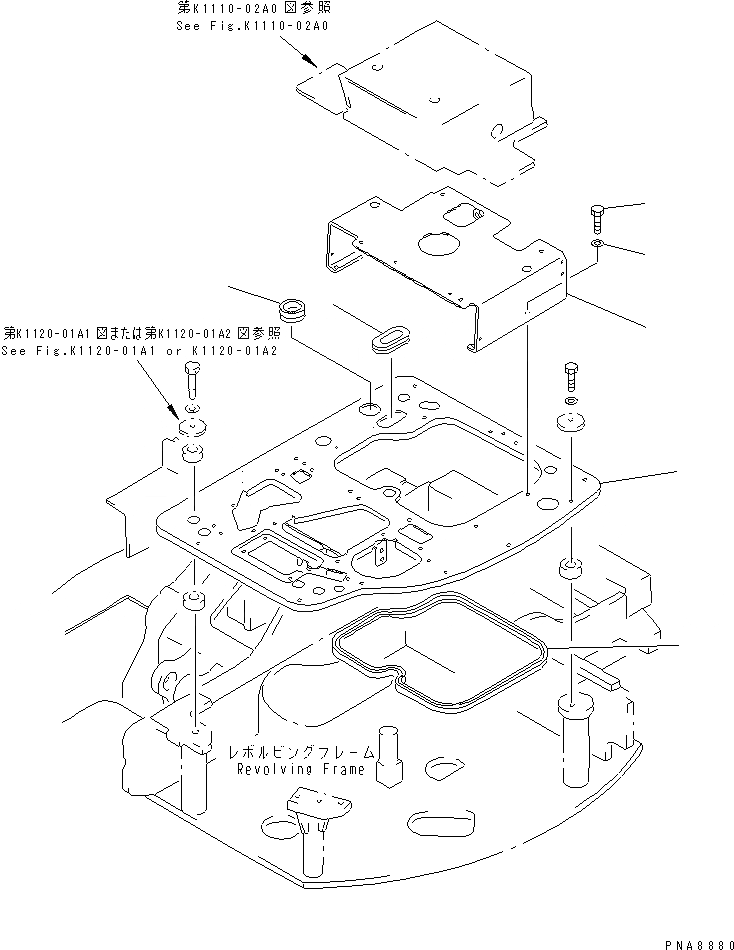 第K1110-02A0 図参照
See Fig.K1110-02A0

第K1120-01A1 図または第K1120-01A2 図参照
See Fig.K1120-01A1 or K1120-01A2

レボルビングフレーム
Revolving Frame

PNA8880