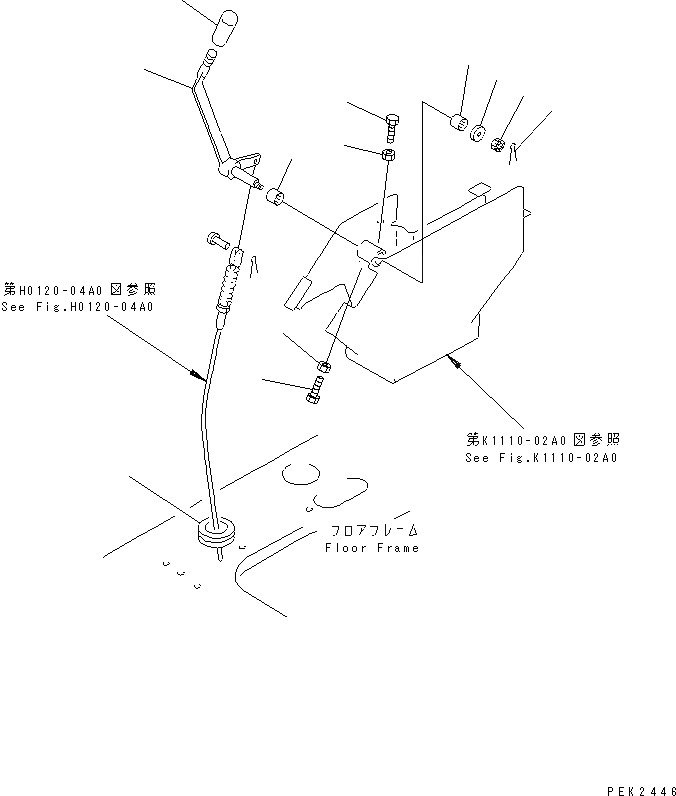 第H0120-04A0 図参照
See Fig.H0120-04A0

第K1110-02A0 図参照
See Fig.K1110-02A0

フロアフレーム
Floor Frame

PEK2446