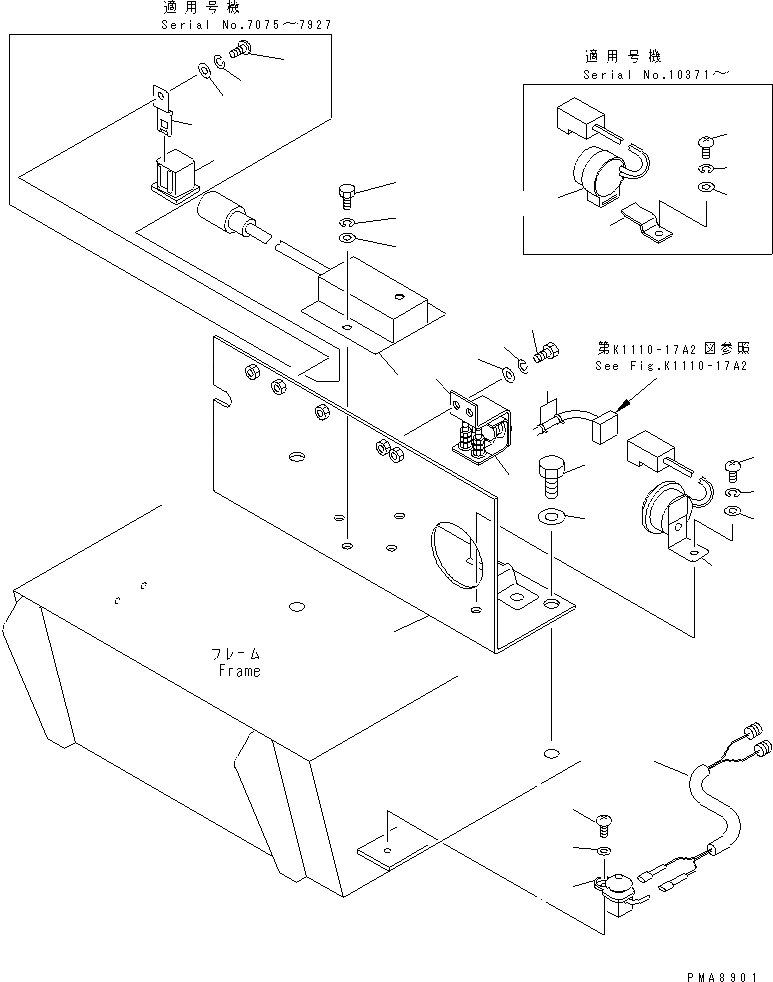 適用号機
Serial No.7075~7927

適用号機
Serial No.10371~

第K1110-17A2図参照
See Fig.K1110-17A2

フレーム
Frame

PMA8901