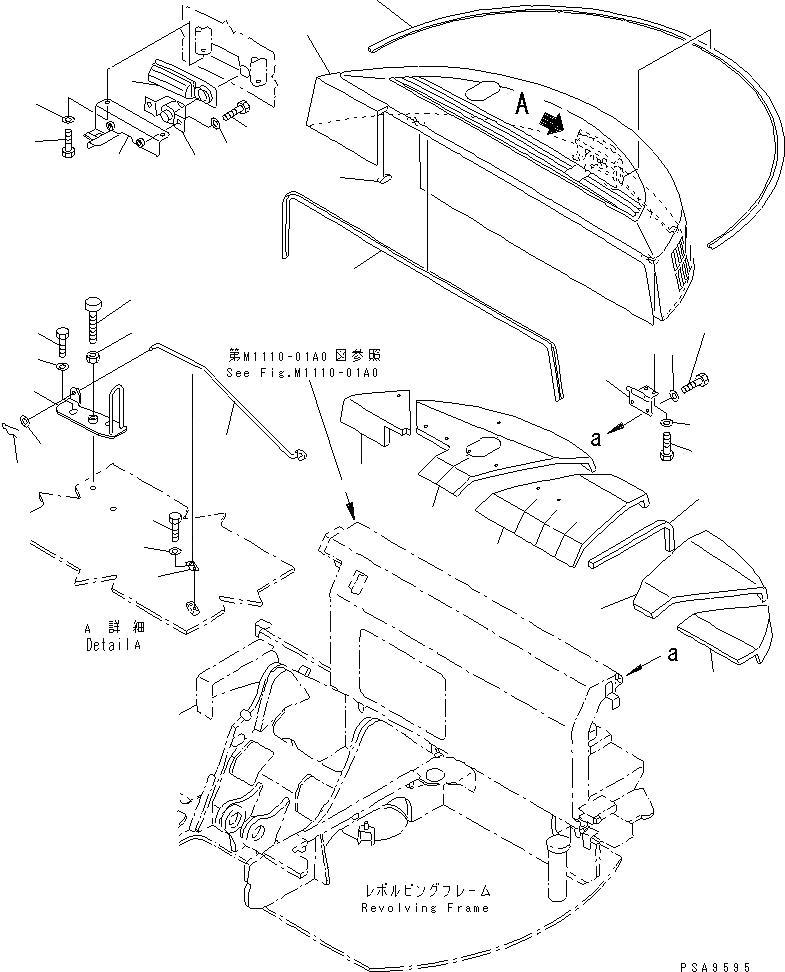 A

第M1110-01A0図参照
See Fig.M1110-01A0

a

A 詳細
Detail A

a

レボルビングフレーム
Revolving Frame

PSA9595