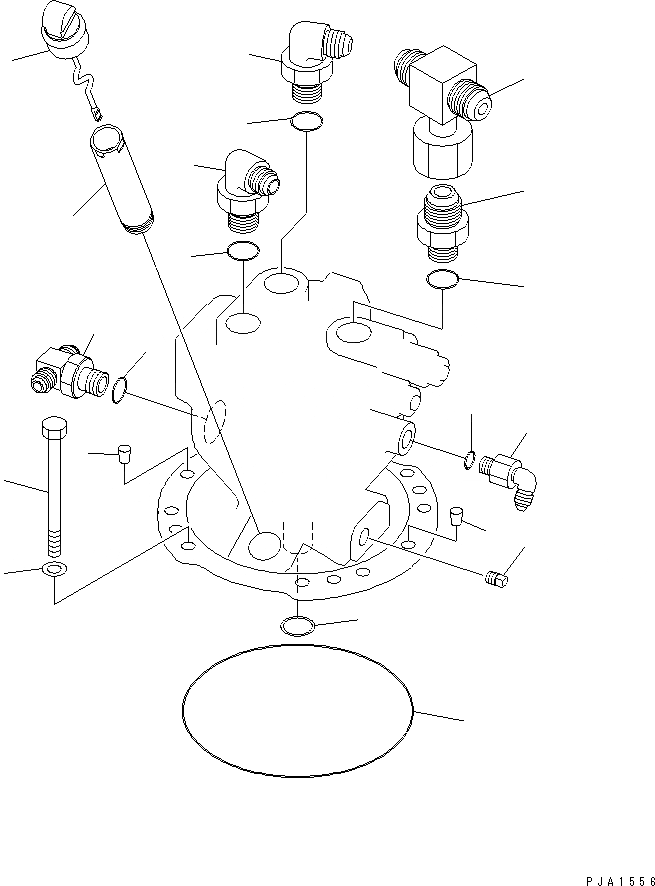 PJA1556