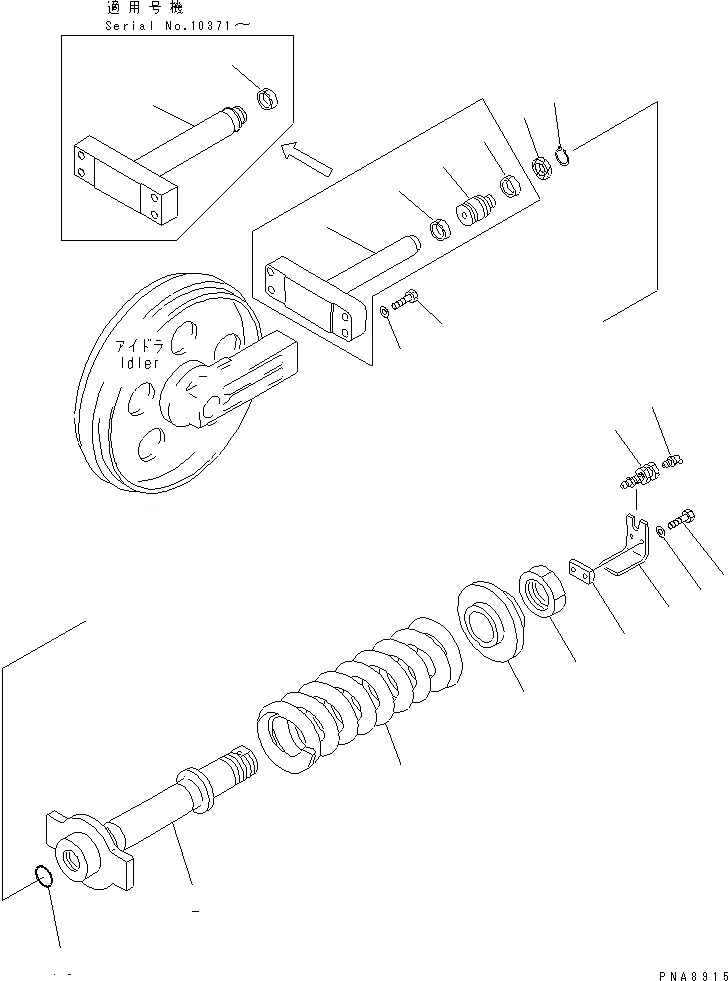 適用号機
Serial No.10371～

アイドラ
Idler

PNA8915