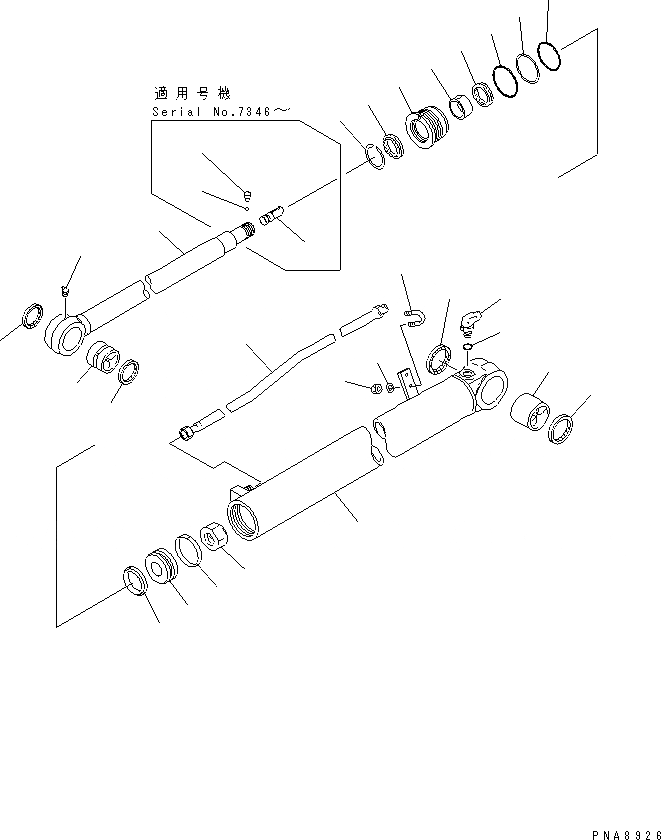 適用号機
Serial No.7346～

PNA8926