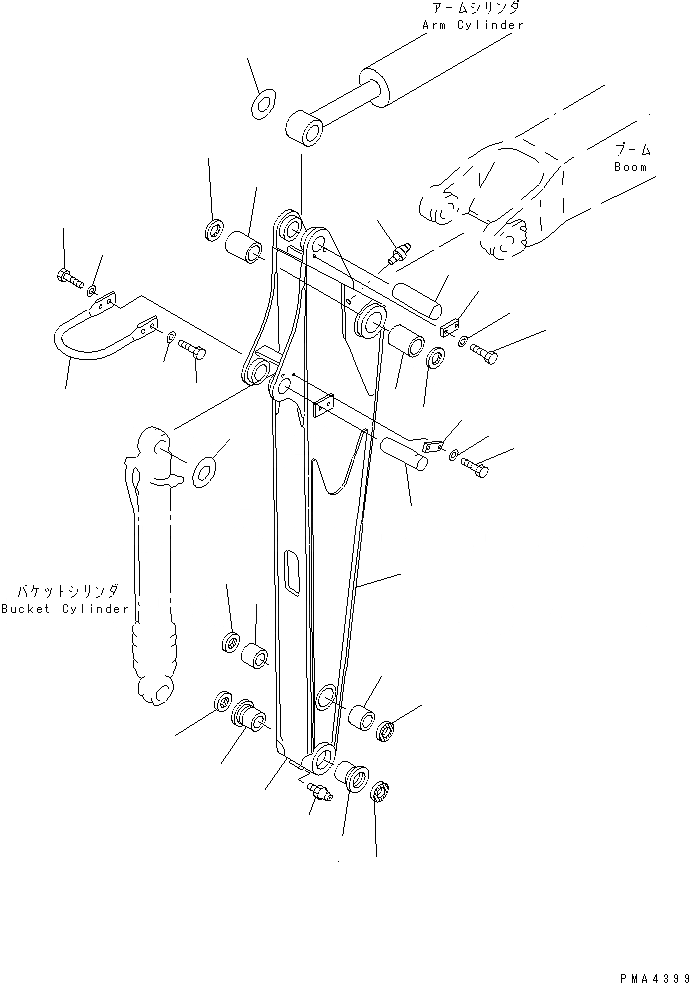 アームシリンダ
Arm Cylinder

ブーム
Boom

バケットシリンダ
Bucket Cylinder

PMA4399