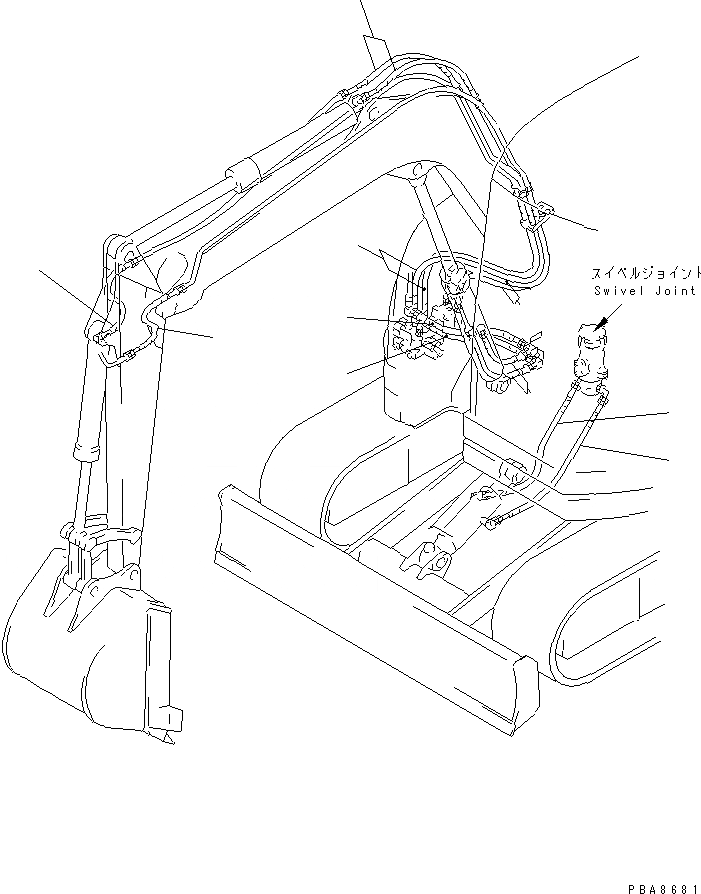 スイベルジョイント
Swivel Joint

PBA8681