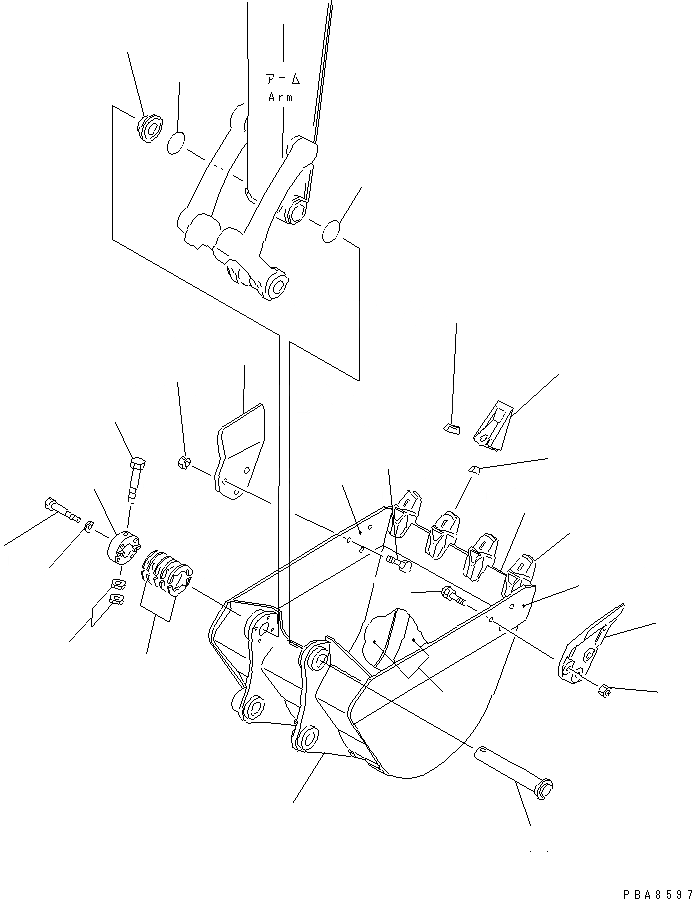 アーム
Arm

PBA8597