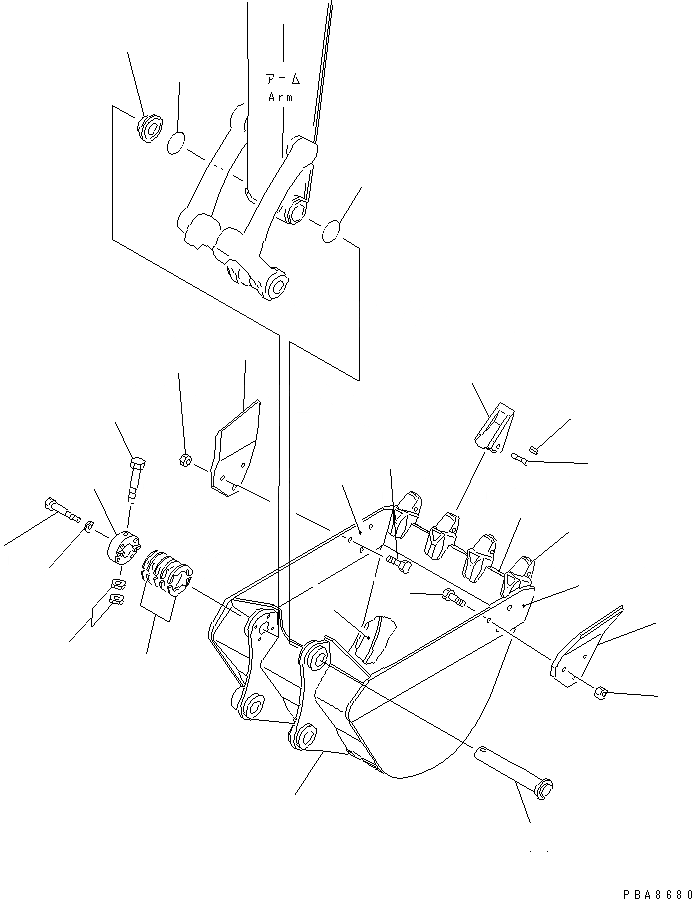 アーム
Arm

PBA8680