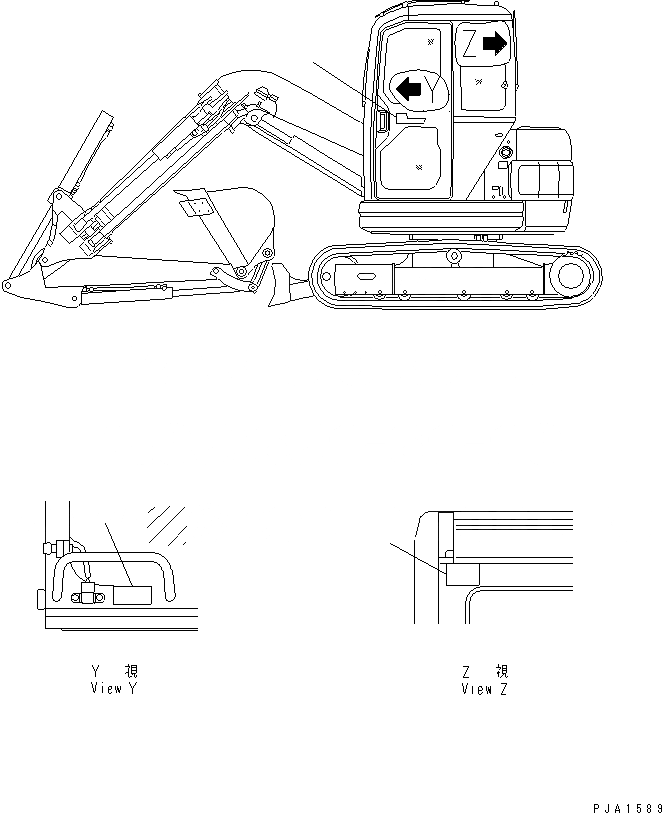 Z
Y

Y 視
View Y

Z 視
View Z

PJA1589