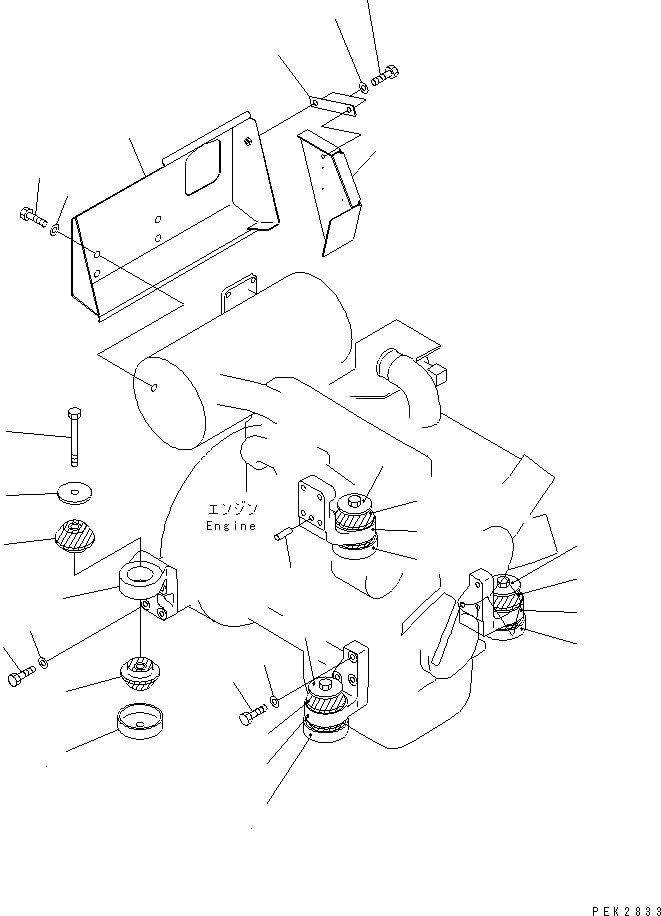 エンジン
Engine

PEK2833