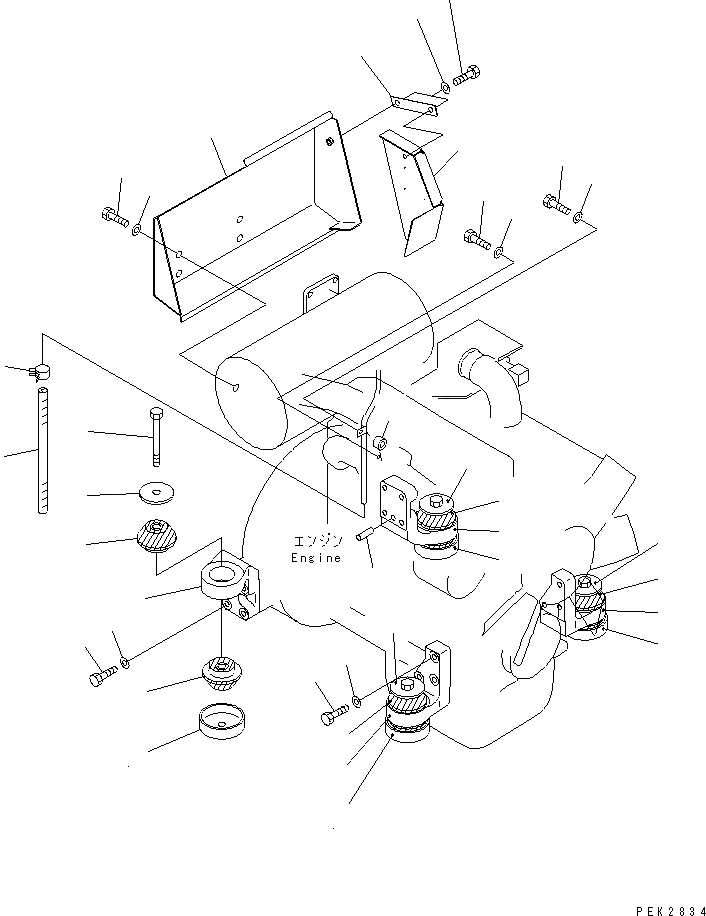 エンジン
Engine

PEK2834