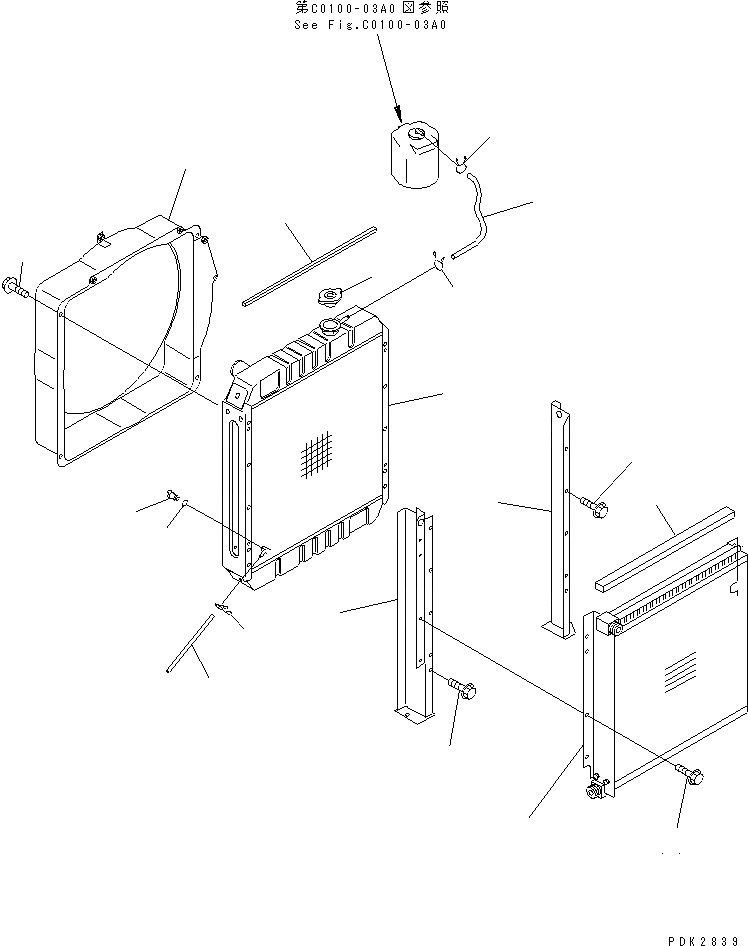 第C0100-03A0図参照
See Fig.C0100-03A0

PDK2839