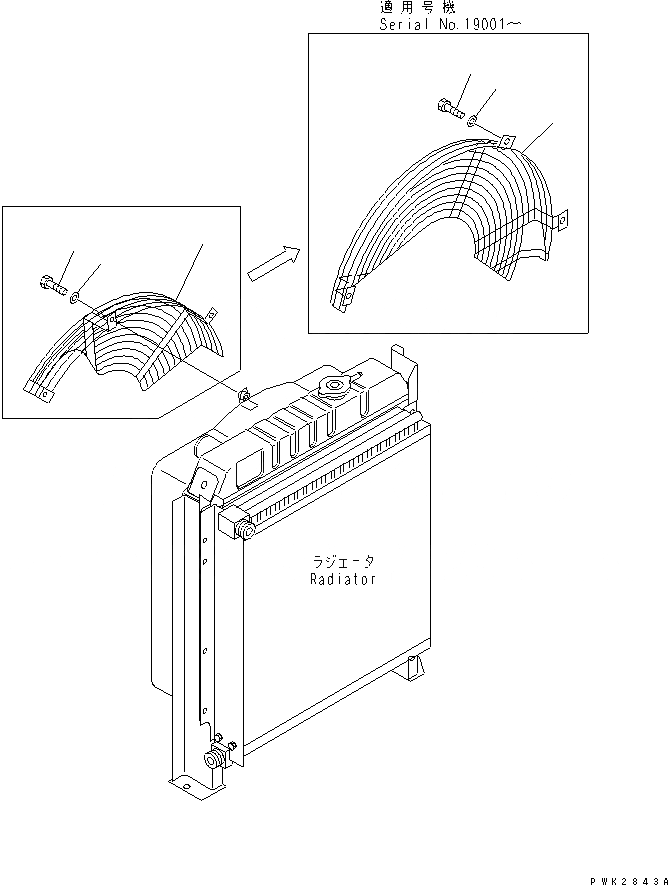 適用号機
Serial No.19001～

ラジエータ
Radiator

PWK2843A