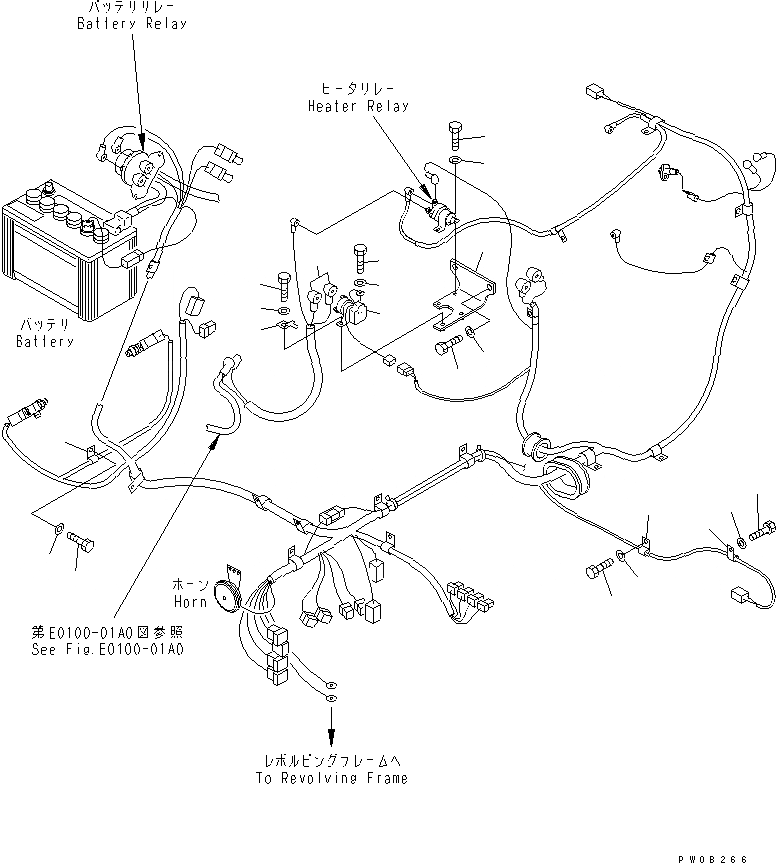 バッテリリレー
Battery Relay

ヒータリレー
Heater Relay

バッテリ
Battery

ホーン
Horn

第E0100-01A0図参照
See Fig.E0100-01A0

レボルビングフレームへ
To Revolving Frame

PW08266