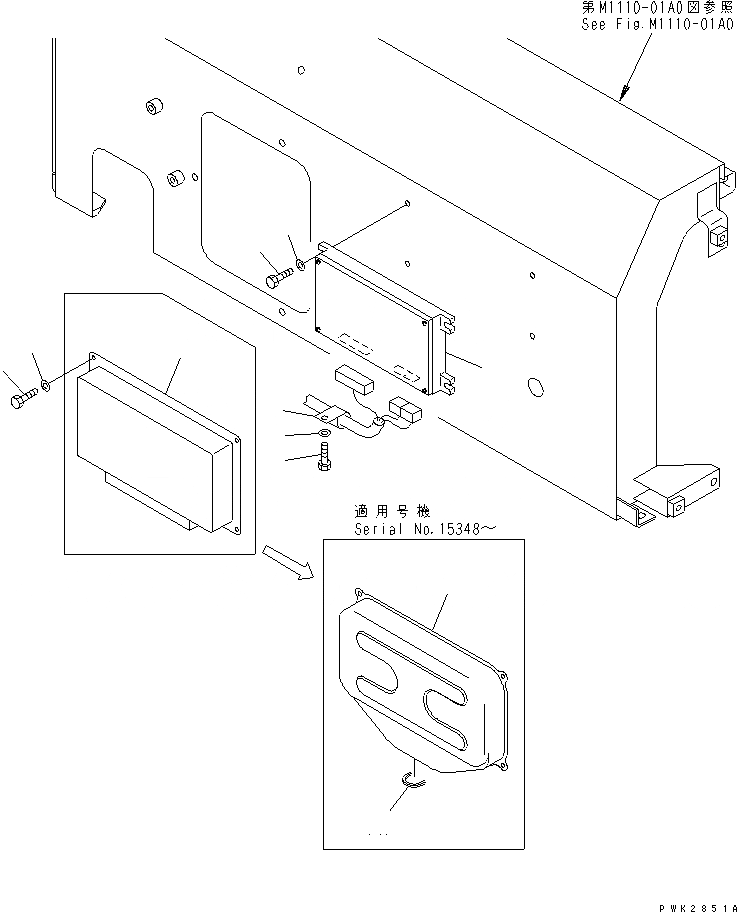 第M1110-01A0図参照
See Fig.M1110-01A0

適用号機
Serial No.15348～

PWK2851A