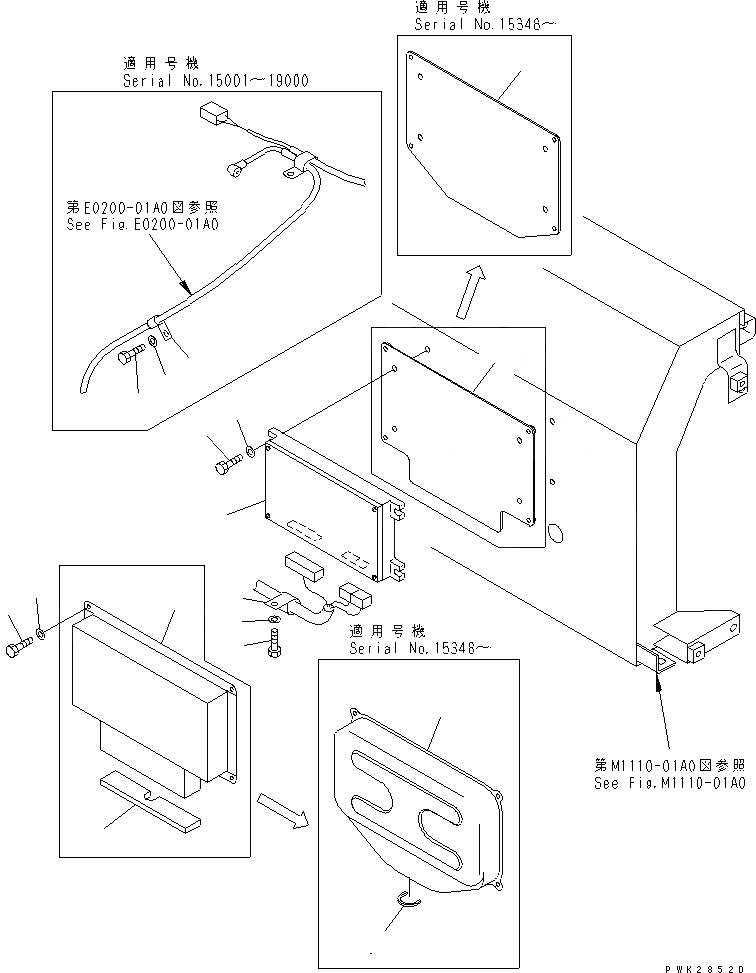 適用号機
Serial No.15346～

適用号機
Serial No.15001～19000

第E0200-01A0図参照
See Fig.E0200-01A0

適用号機
Serial No.15346～

第M1110-01A0図参照
See Fig.M1110-01A0

PWK2852D