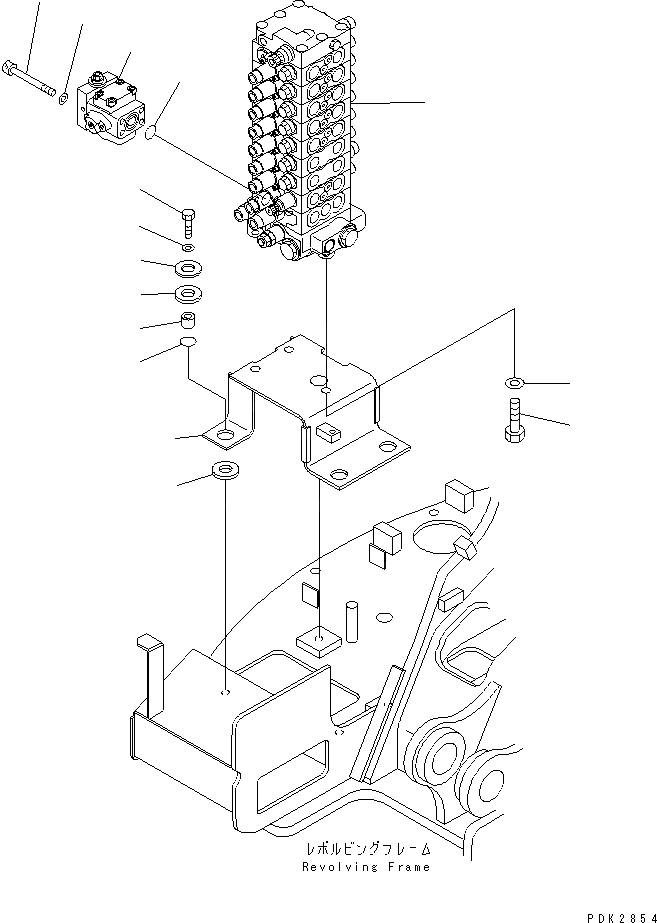 レボルビングフレーム
Revolving Frame

PDK2854