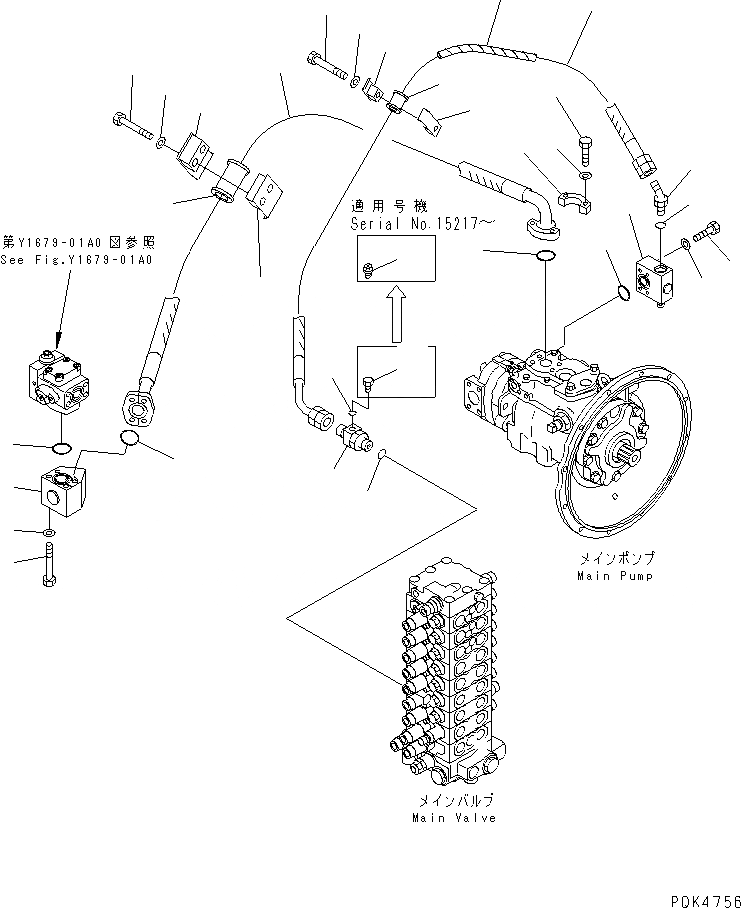 第Y1679-01A0図参照
See Fig.Y1679-01A0

適用号機
Serial No.15217～

メインポンプ
Main Pump

メインバルブ
Main Valve

PDK4756