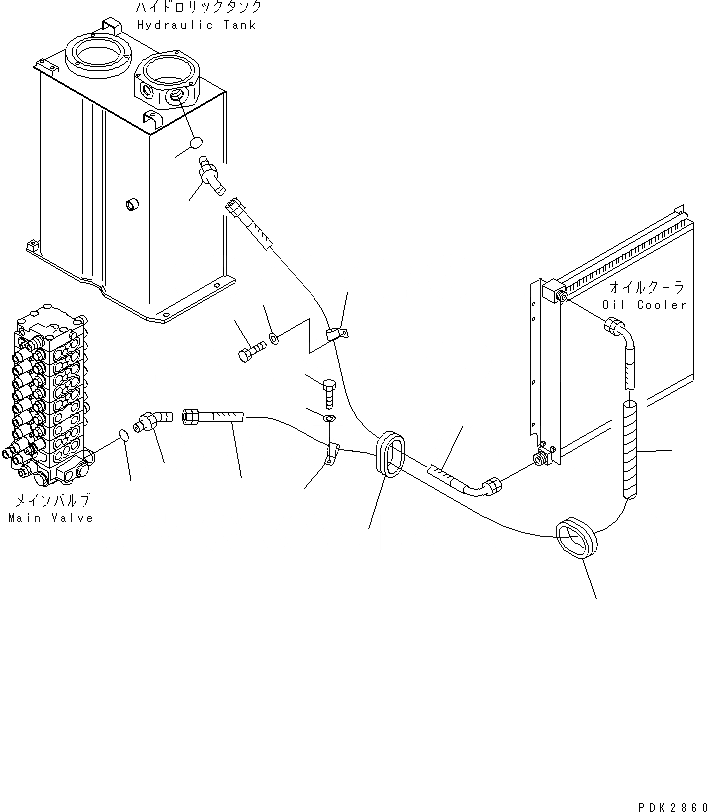 ハイドロリックタンク
Hydraulic Tank

オイルクーラ
Oil Cooler

メインバルブ
Main Valve

PDK2860