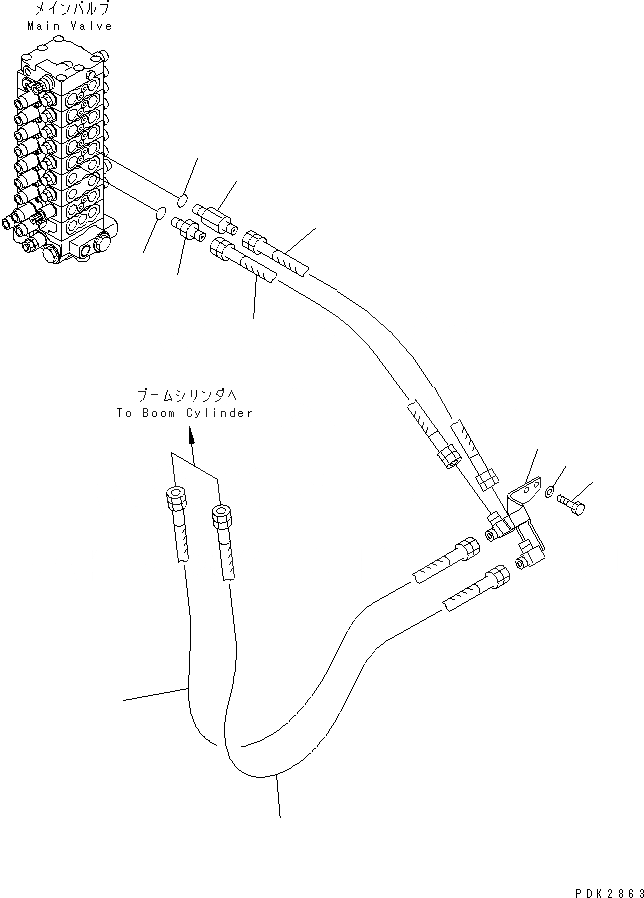 メインバルブ
Main Valve

ブームシリンダへ
To Boom Cylinder

PDK2863