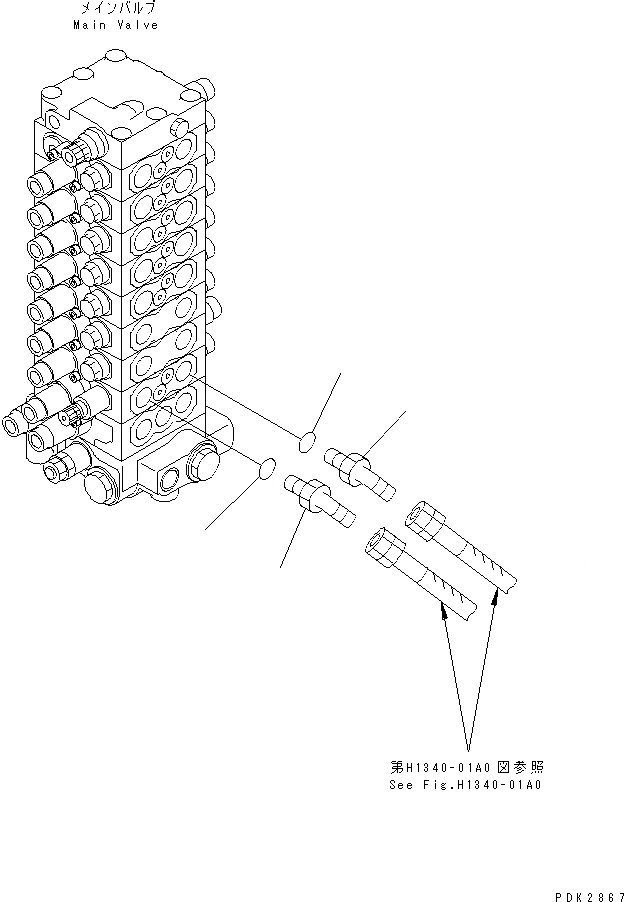 メインバルブ
Main Valve

第H1340-01A0図参照
See Fig.H1340-01A0

PDK2867