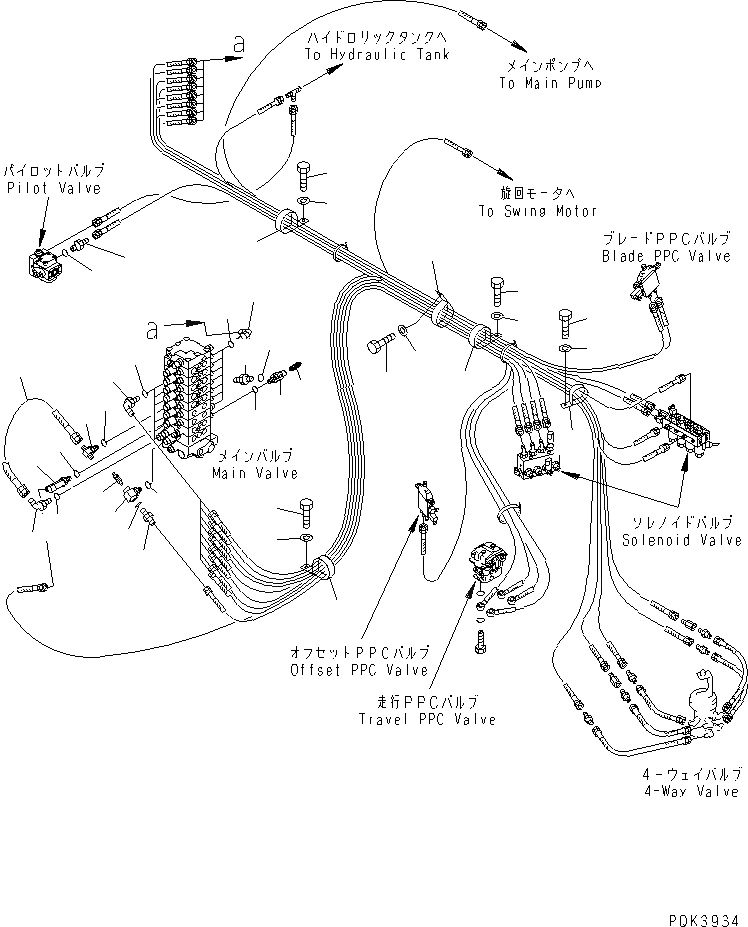 a

ハイドロリックタンクへ
To Hydraulic Tank

メインポンプへ
To Main Pump

パイロットバルブ
Pilot Valve

旋回モータへ
To Swing Motor

ブレードPPCバルブ
Blade PPC Valve

a

メインバルブ
Main Valve

ソレノイドバルブ
Solenoid Valve

オフセットPPCバルブ
Offset PPC Valve

走行PPCバルブ
Travel PPC Valve

4-ウェイバルブ
4-Way Valve

PDK3934