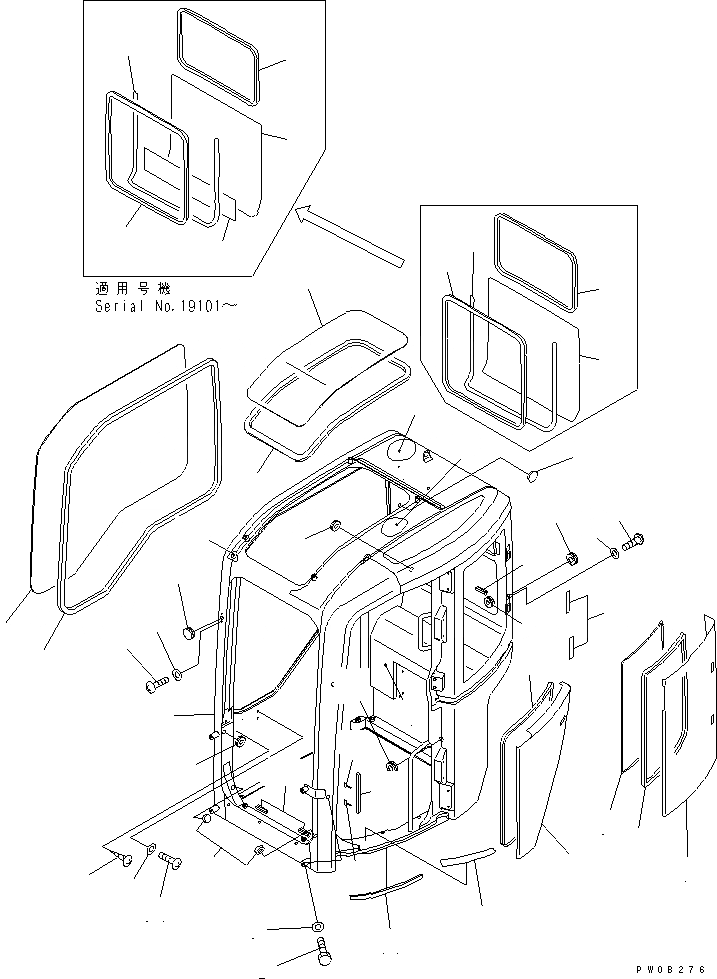 適用号機
Serial No.19101～

PW08276