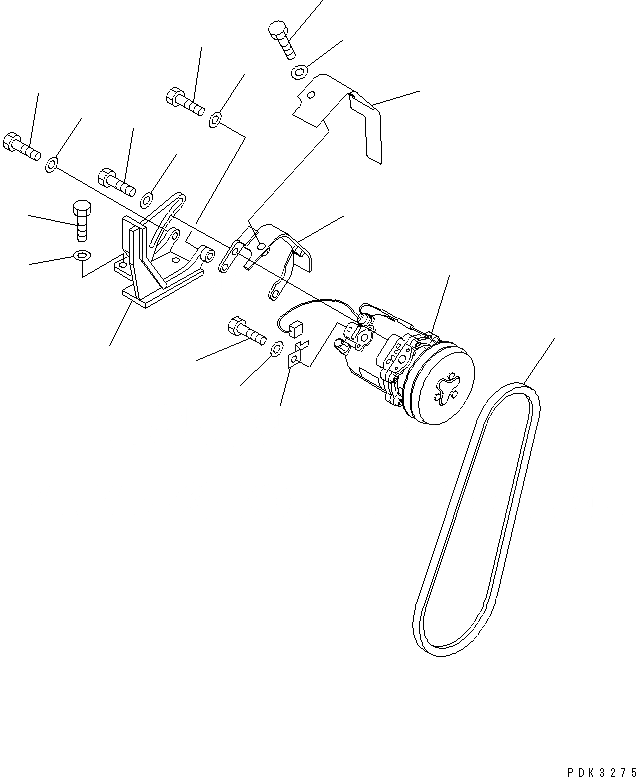 PDK3275