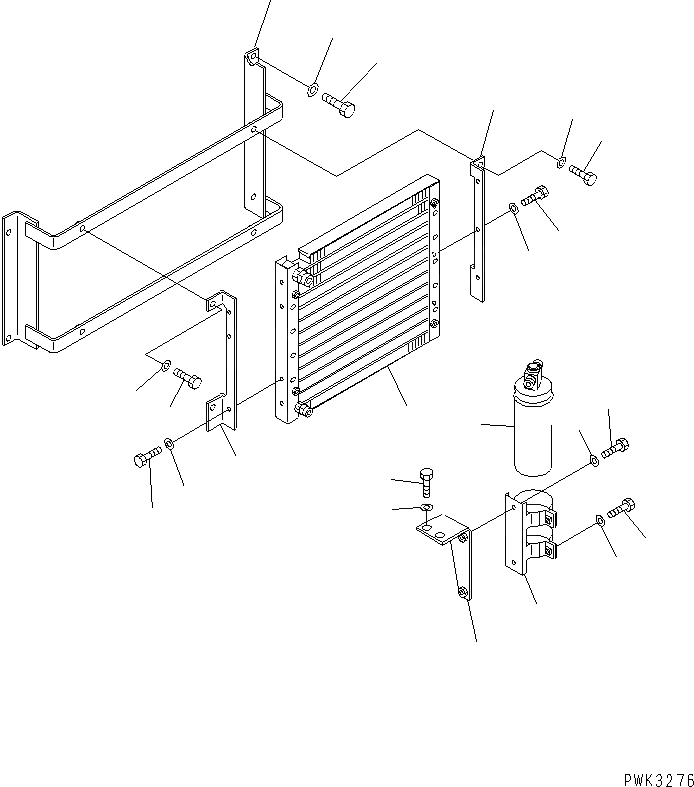 PWK3276