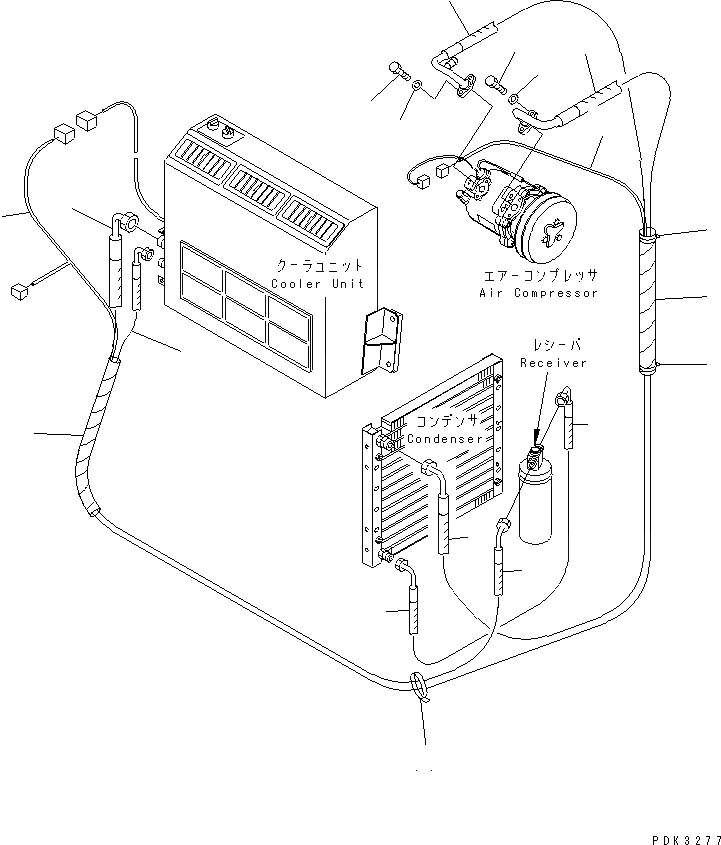 クーラユニット
Cooler Unit

エアーコンプレッサ
Air Compressor

レシーバ
Receiver

コンデンサ
Condenser

PDK3277