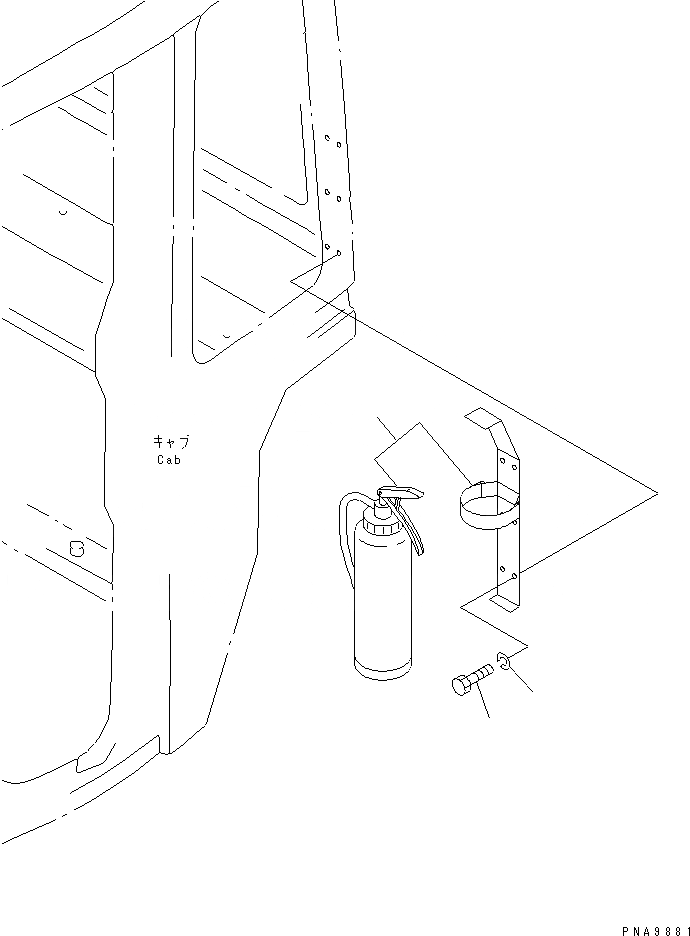 キャブ
Cab

PNA9881