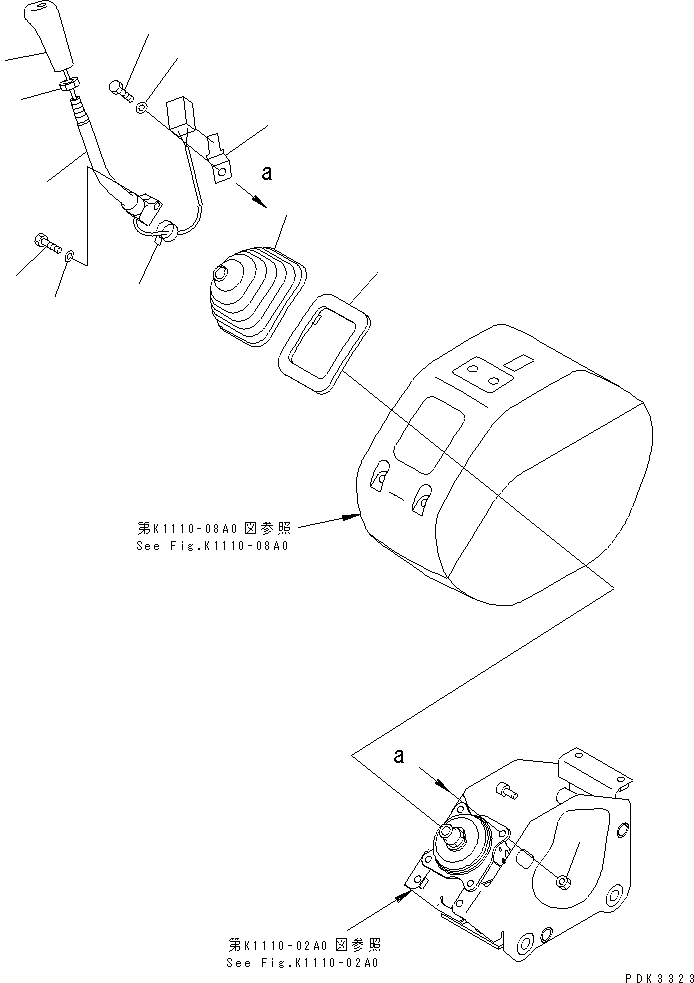 a

第K1110-08A0図参照
See Fig.K1110-08A0

a

第K1110-02A0図参照
See Fig.K1110-02A0

PDK3323