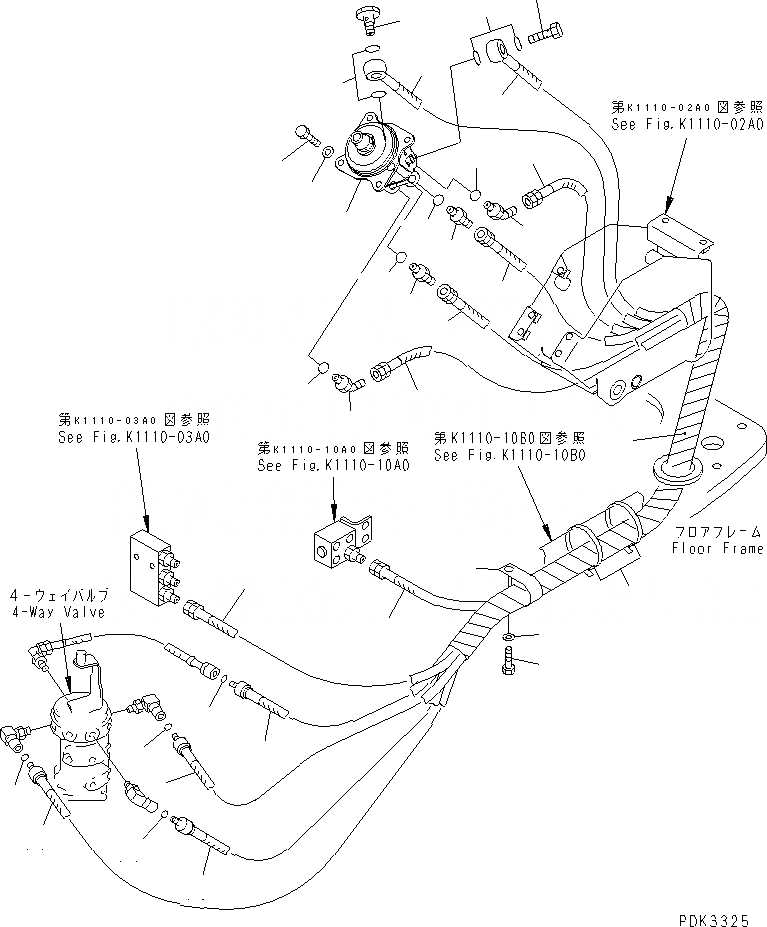 第K1110-02A0図参照
See Fig.K1110-02A0

第K1110-03A0図参照
See Fig.K1110-03A0

第K1110-10A0図参照
See Fig.K1110-10A0

第K1110-10B0図参照
See Fig.K1110-10B0

フロアフレーム
Floor Frame

4-ウェイバルブ
4-Way Valve

PDK3325