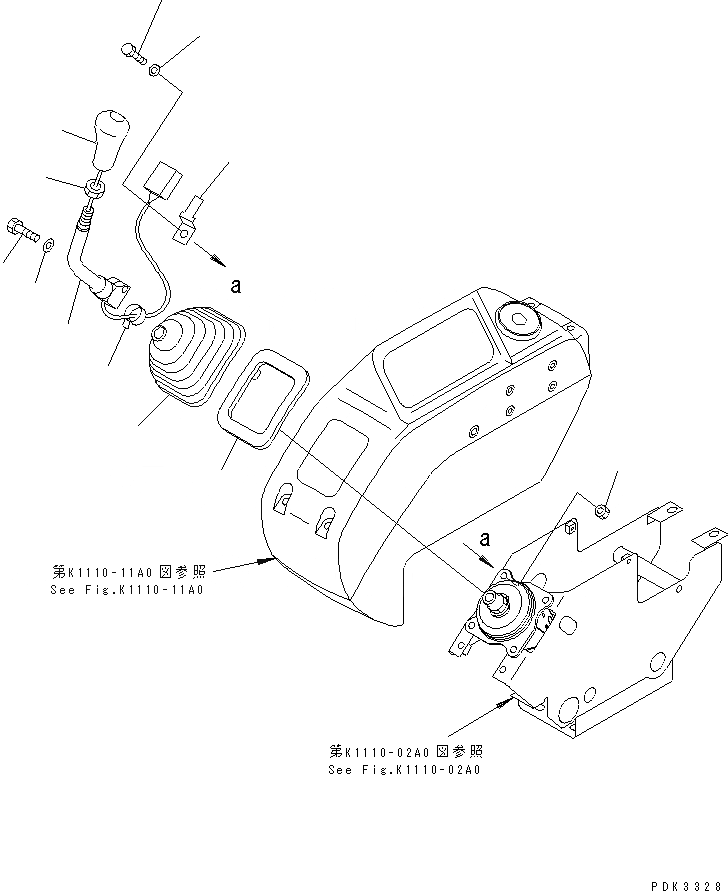 a

a

第K1110-11A0図参照
See Fig.K1110-11A0

第K1110-02A0図参照
See Fig.K1110-02A0

PDK3328