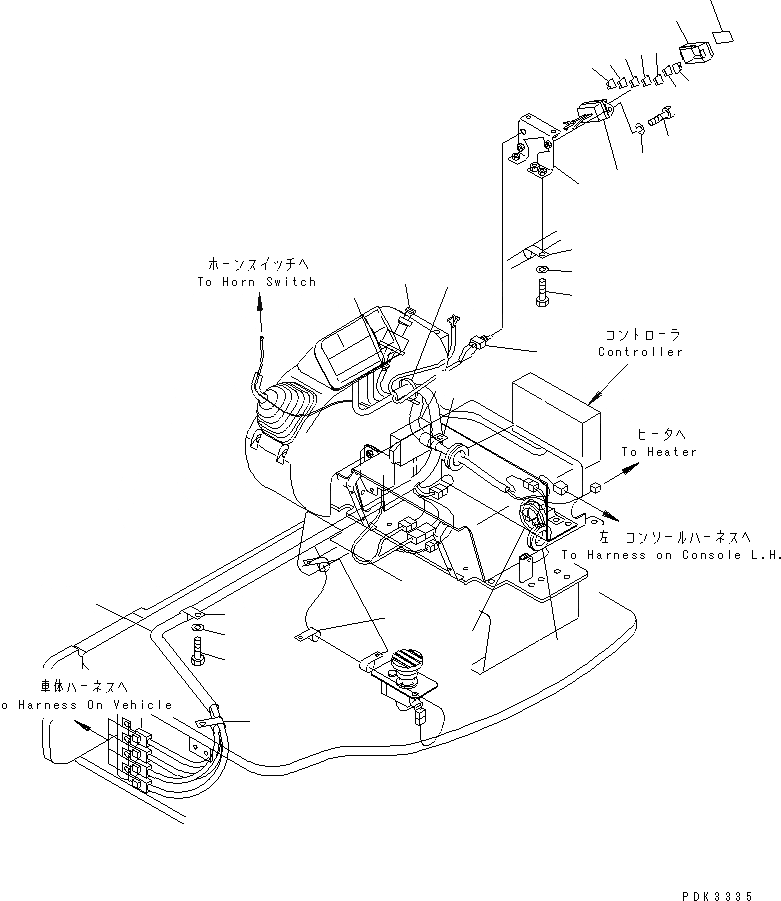 ホーンスイッチへ
To Horn Switch

コントローラ
Controller

ヒータへ
To Heater

左 コンソールハーネスへ
To Harness on Console L.H.

車体ハーネスへ
o Harness On Vehicle

PDK3335