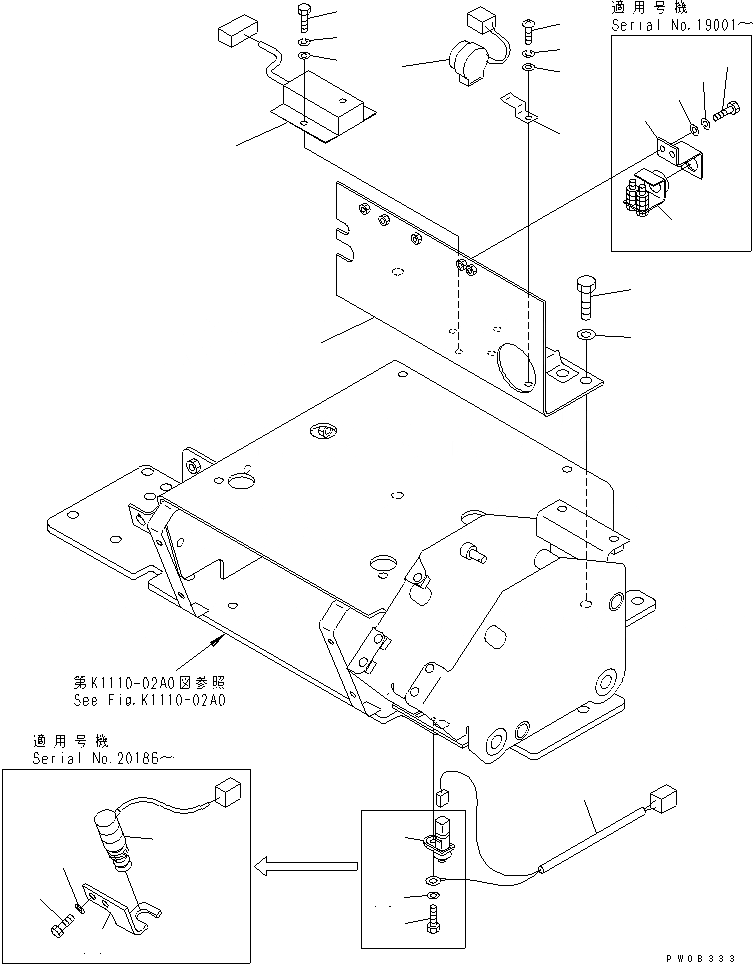 適用号機
Serial No.19001~

第K1110-02A0図参照
See Fig.K1110-02A0

適用号機
Serial No.20186~

PW08333