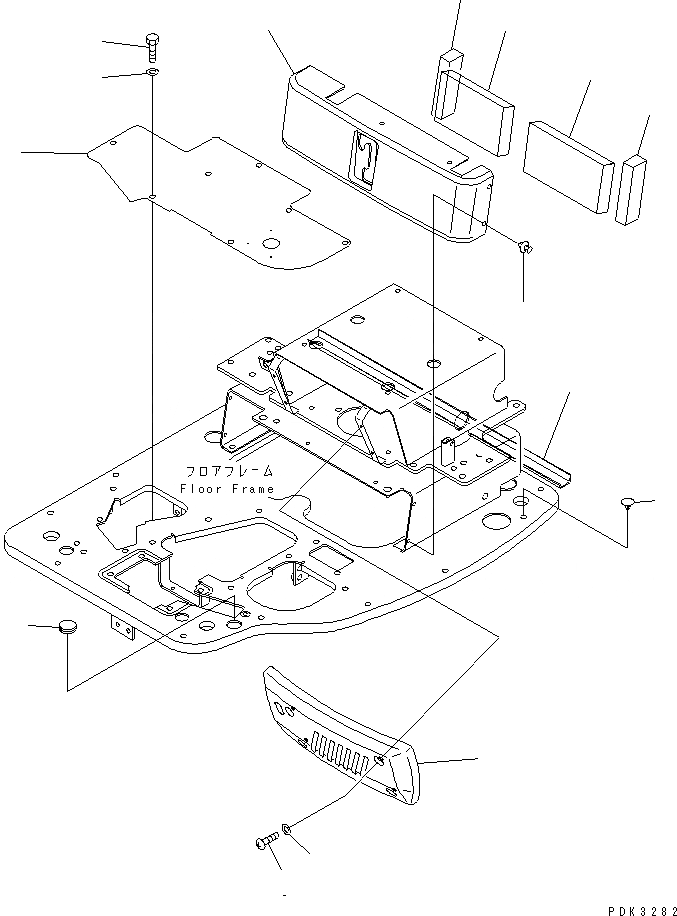 フロアフレーム
Floor Frame

PDK3282