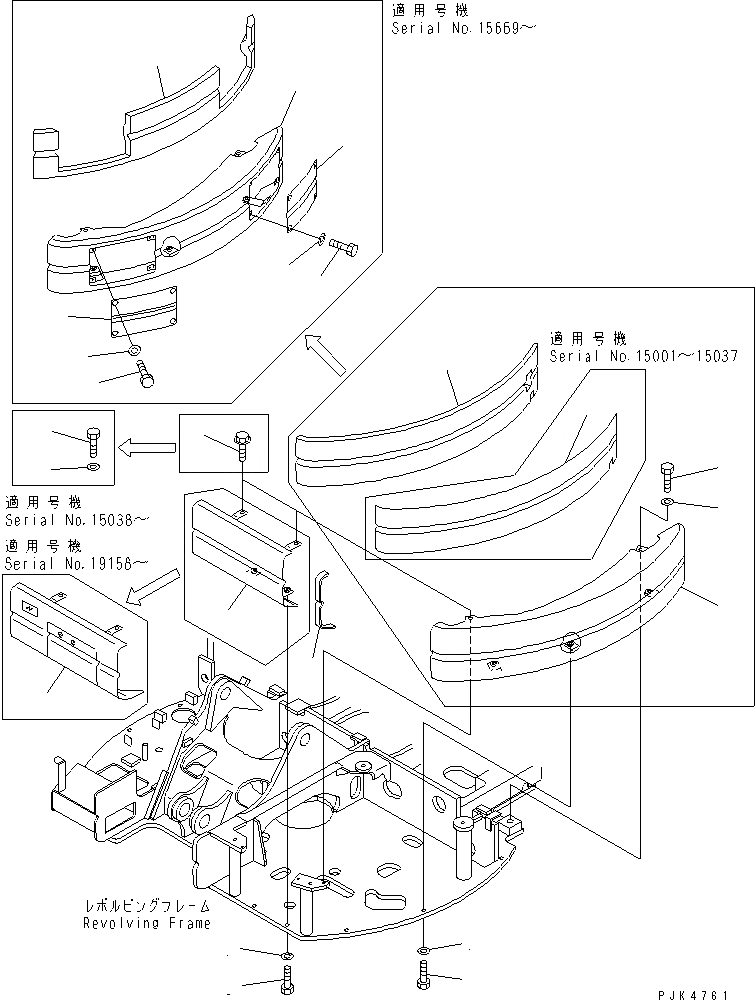 適用号機
Serial No.15669～

適用号機
Serial No.15001～15037

適用号機
Serial No.15038～

適用号機
Serial No.19156～

レボルビングフレーム
Revolving Frame

PJK4761