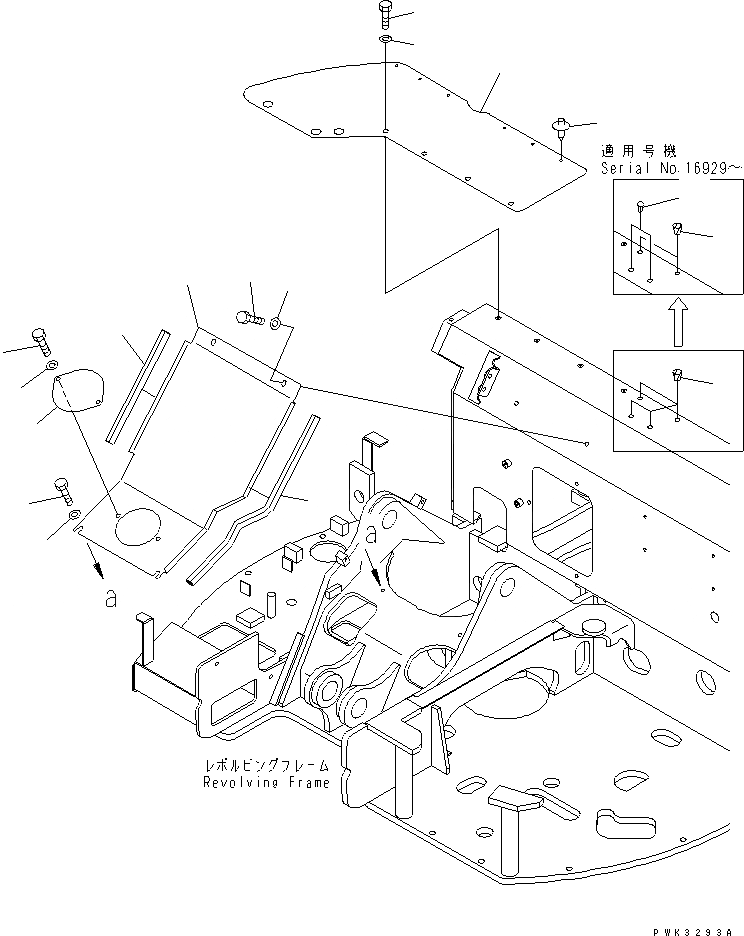 適用号機
Serial No.16929~

a

a

レボルビングフレーム
Revolving Frame

PWK3293A