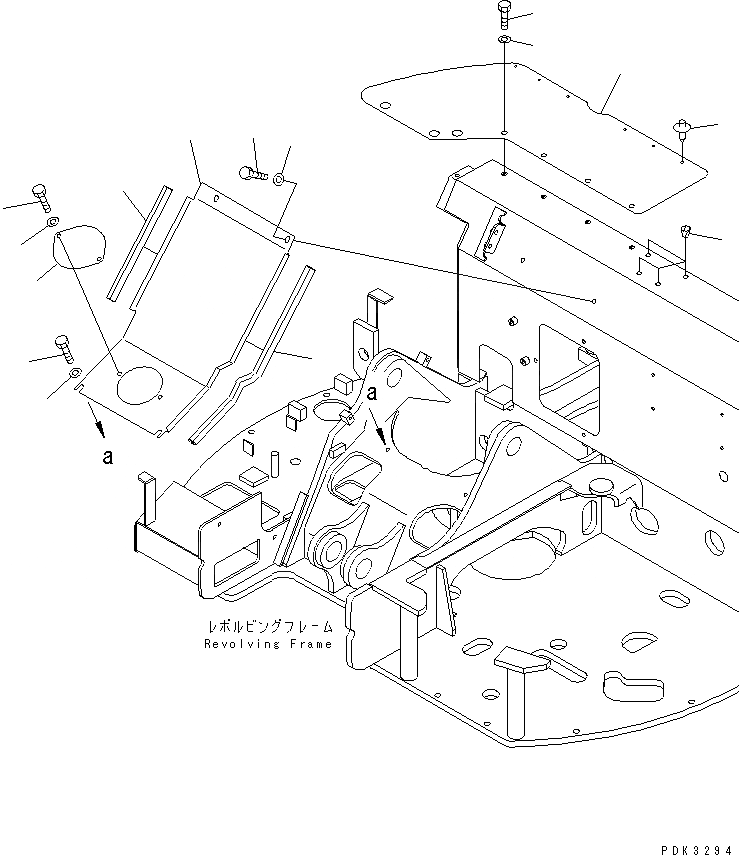 a

a

レボルビングフレーム
Revolving Frame

PDK3294