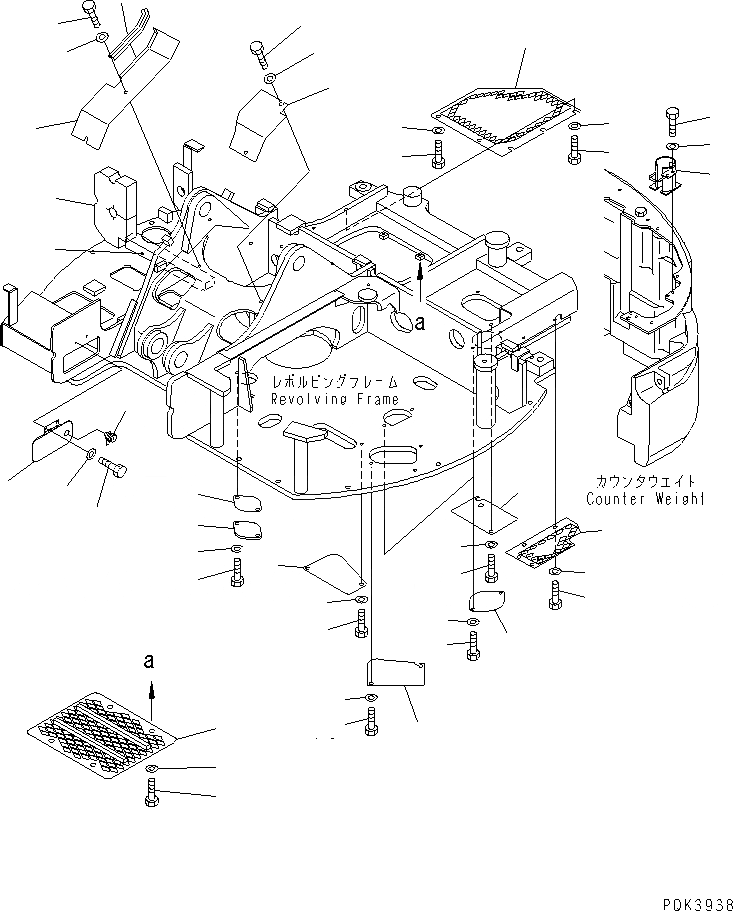 a

レボルビングフレーム
Revolving Frame

カウンタウエイト
Counter Weight

a

PDK3938