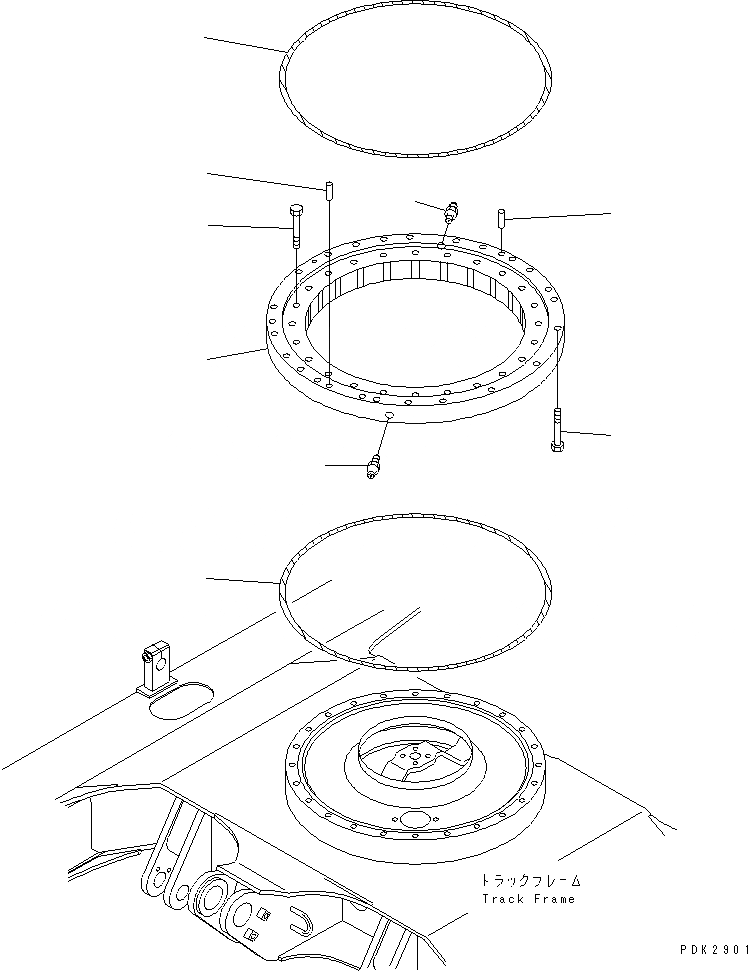 トラックフレーム
Track Frame

PDK2901