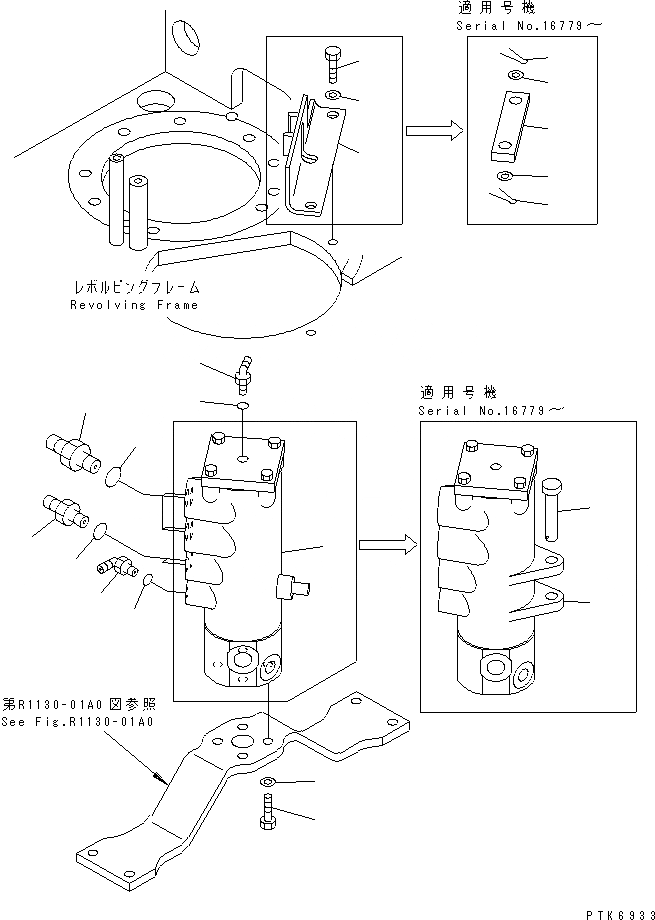 適用号機
Serial No.16779～

レボルビングフレーム
Revolving Frame

適用号機
Serial No.16779～

第R1130-01A0図参照
See Fig.R1130-01A0

PTK6933