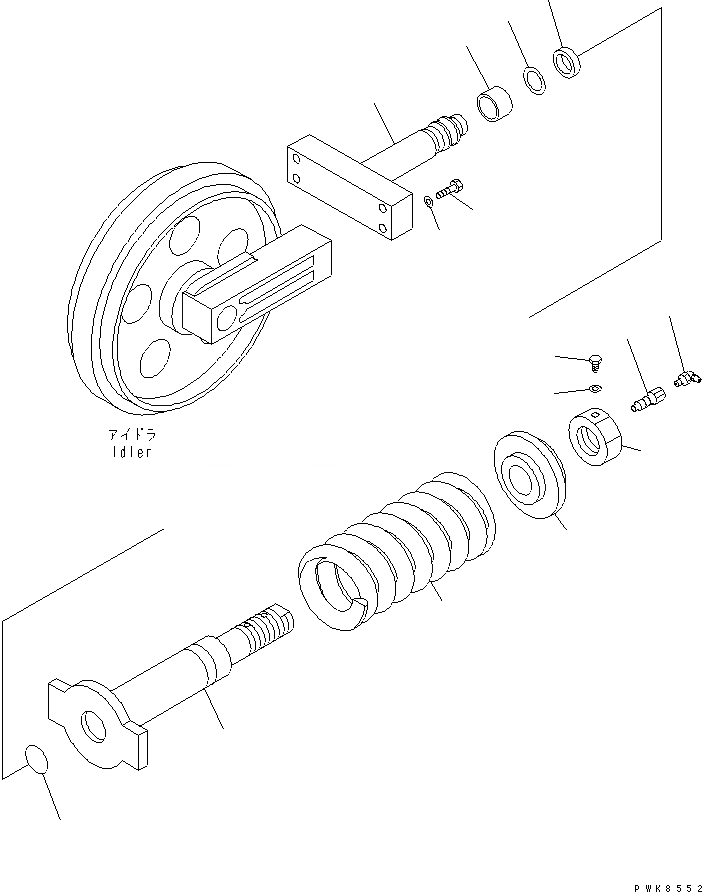 アイドラ
Idler

PWK8552