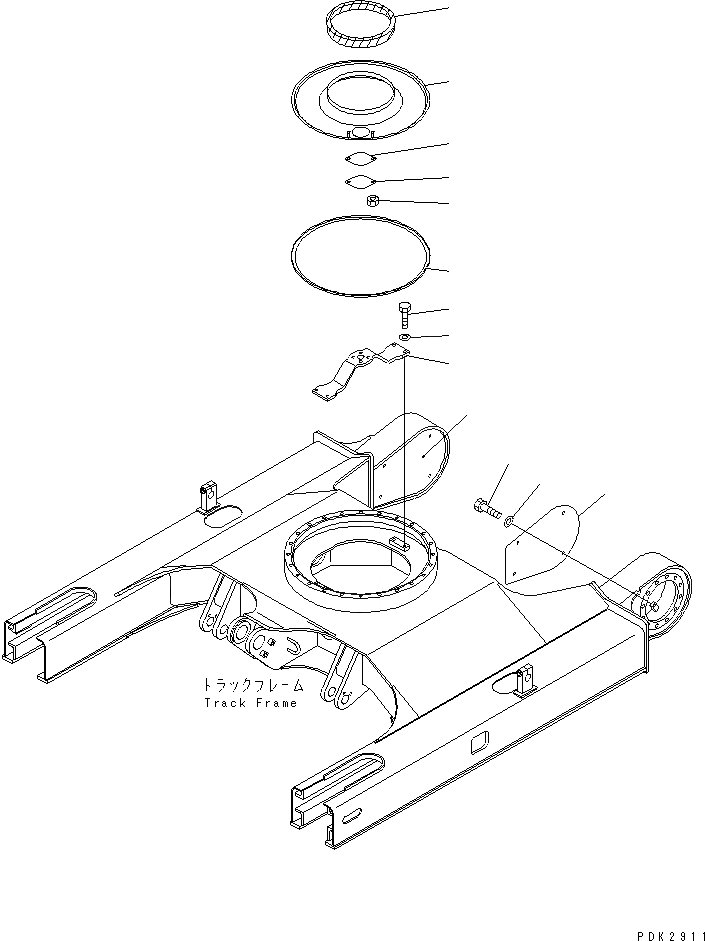 トラックフレーム
Track Frame

PDK2911