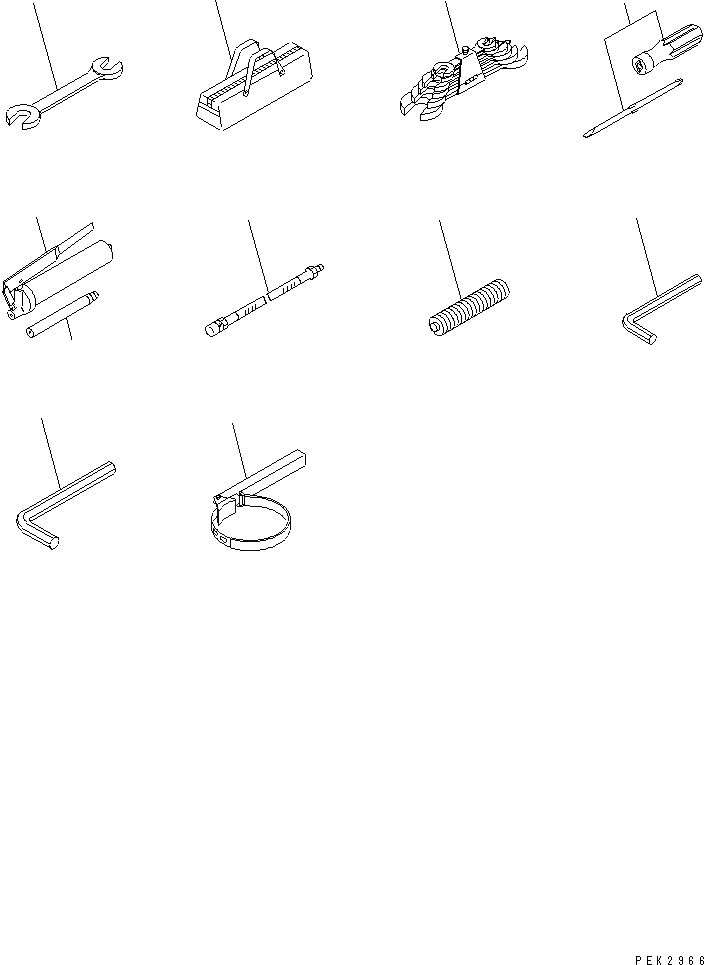 PEK2966