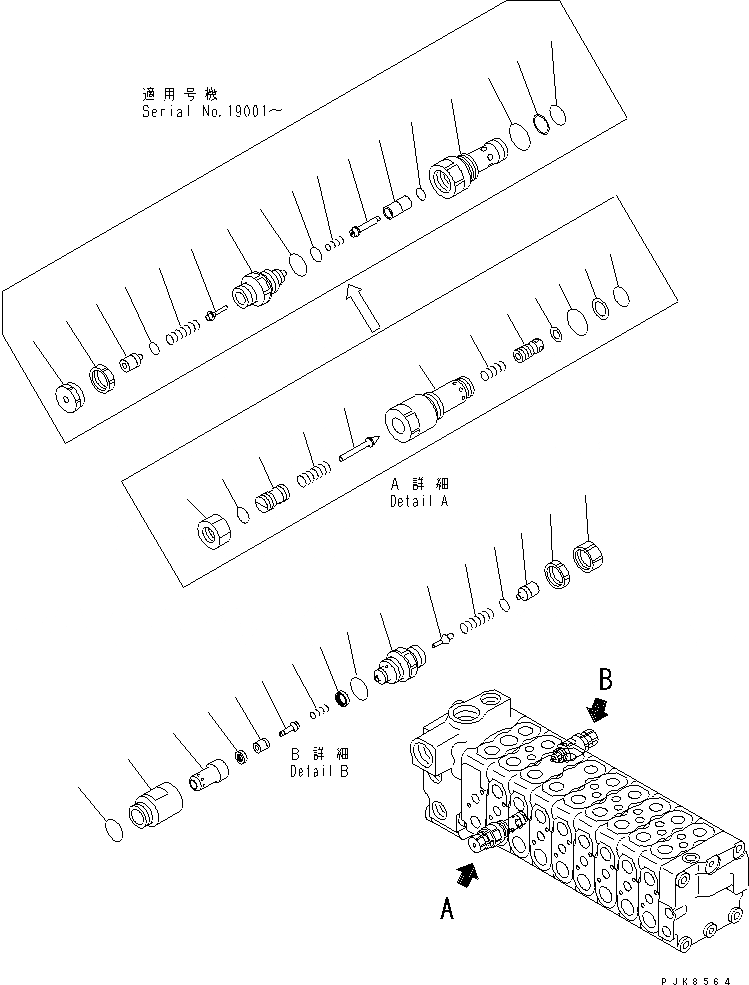 適用号機
Serial No.19001～

A 詳細
Detail A

B 詳細
Detail B

B

A

PJK8564