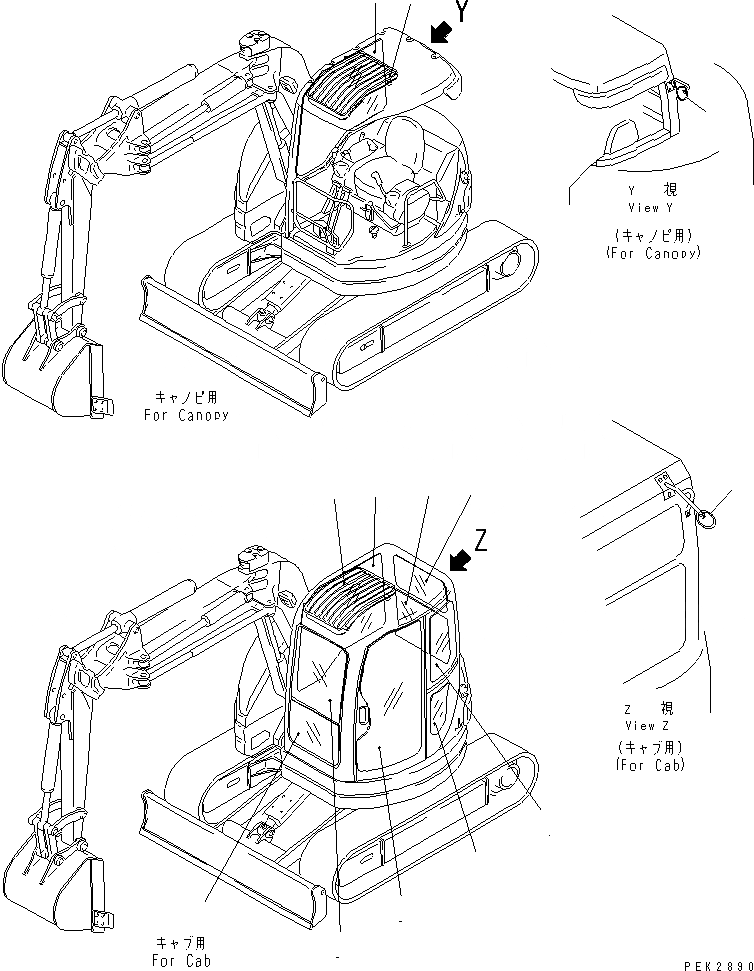 Y

Y 視
View Y
(キャノピ用)
(For Canopy)

キャノピ用
For Canopy

Z

Z 視
View Z
(キャブ用)
(For Cab)

キャブ用
For Cab

PEK2890