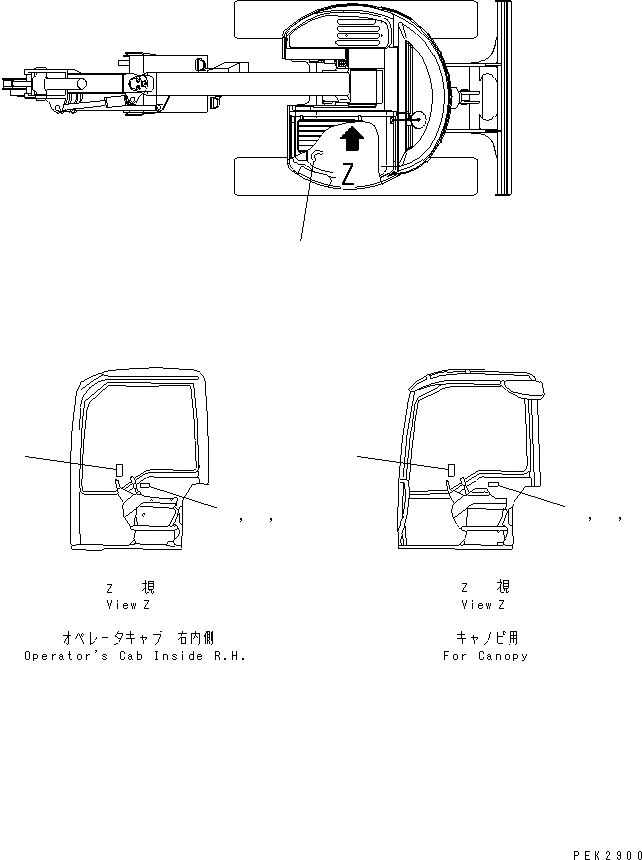 Z

, ,

, ,

Z 視
View Z

オペレータキャブ 右内側
Operator's Cab Inside R.H.

Z 視
View Z

キャノピ用
For Canopy

PEK2900