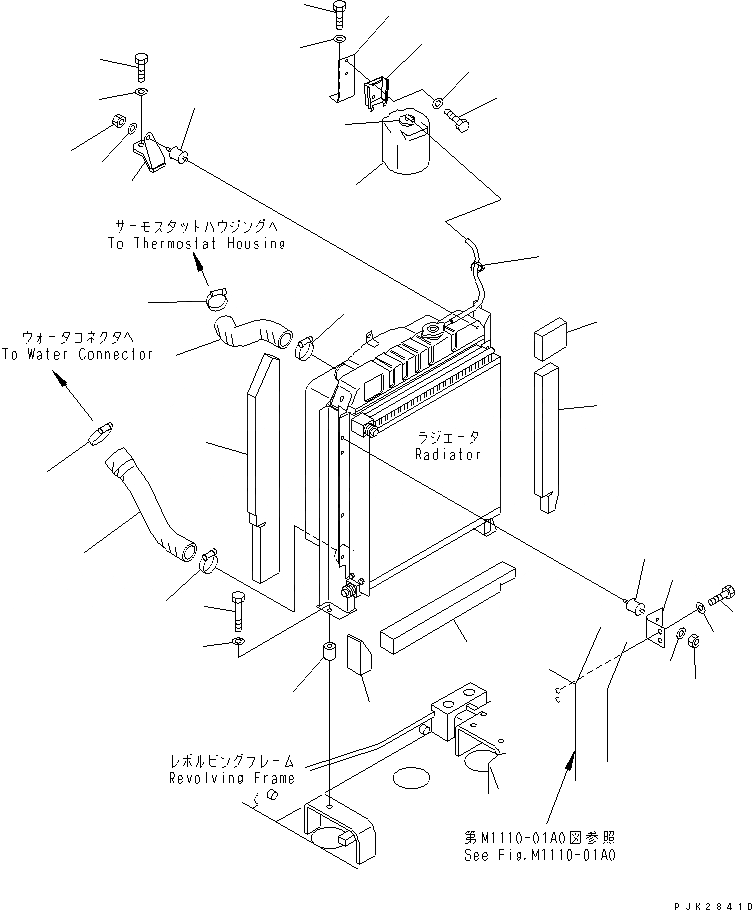 サーモスタットハウジングへ
To Thermostat Housing

ウォータコネクタへ
To Water Connector

ラジエータ
Radiator

レボルビングフレーム
Revolving Frame

第M1110-01A0図参照
See Fig.M1110-01A0

PJK28410