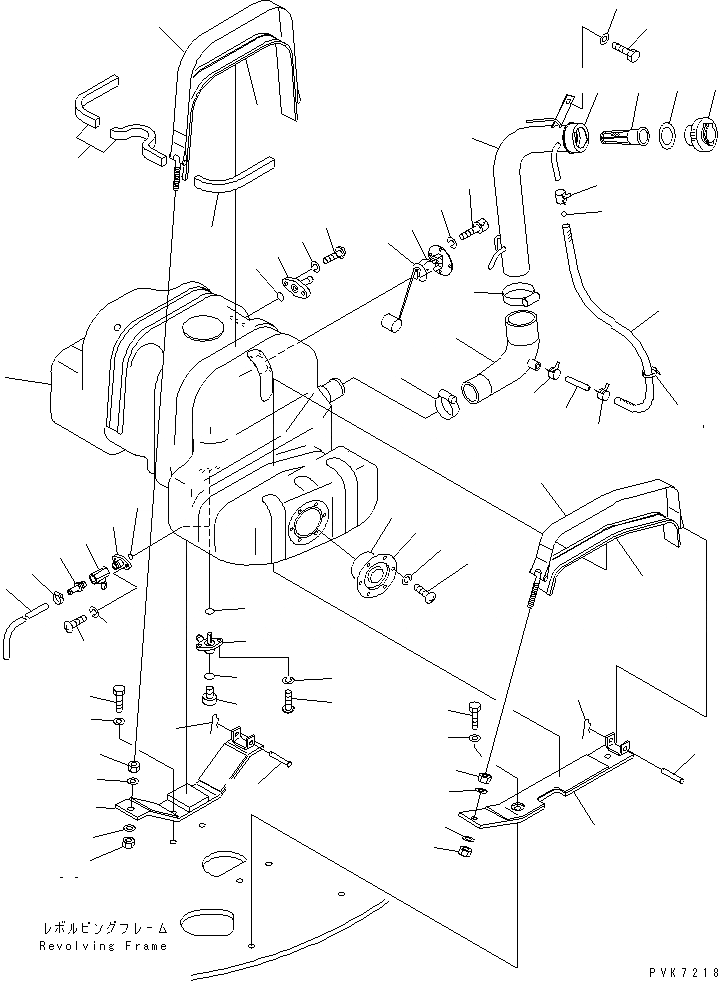 レボルビングフレーム
Revolving Frame

PVK7218